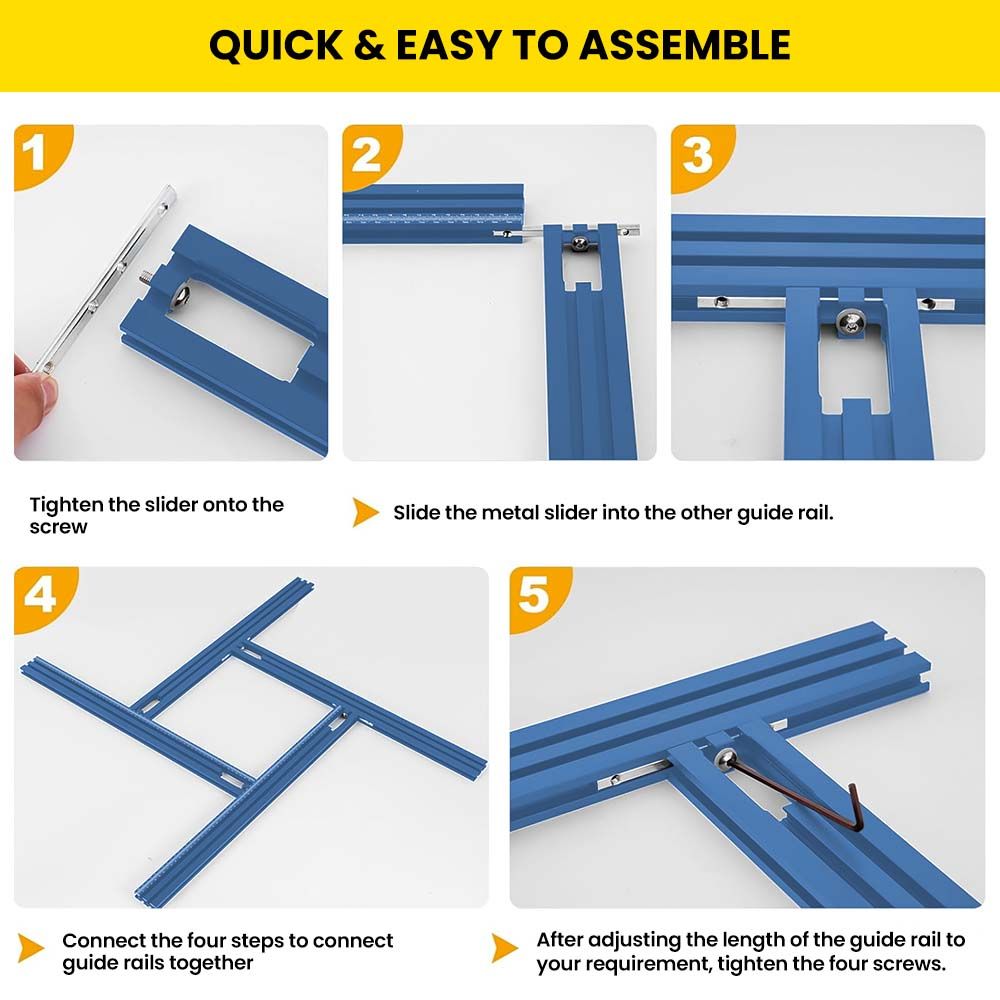 QUICK & EASY TO ASSEMBLE

1

2

3

Tighten the slider onto the screw

Slide the metal slider into the other guide rail.

4

5

Connect the four steps to connect guide rails together

After adjusting the length of the guide rail to your requirement, tighten the four screws.