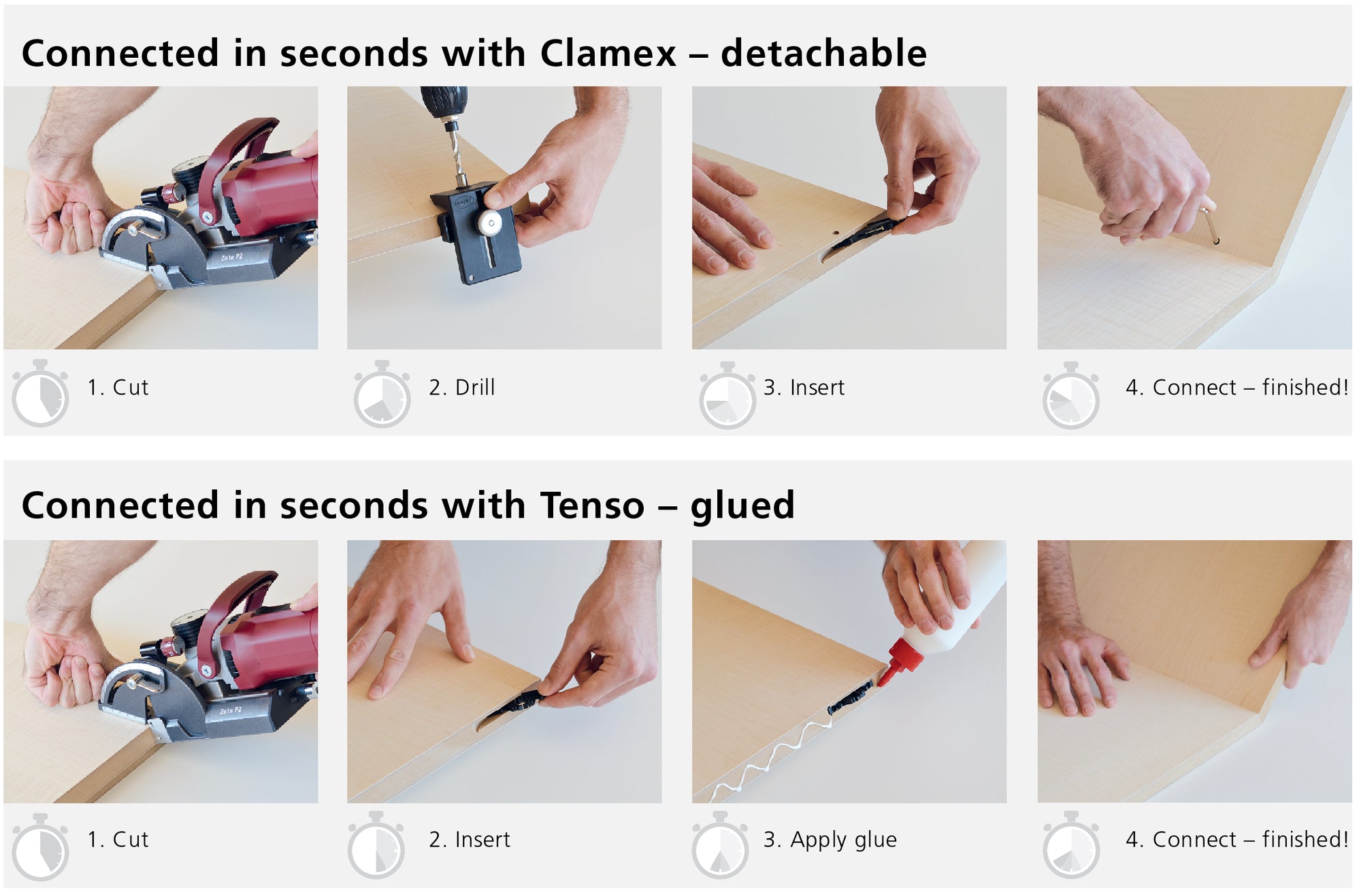 Connected in seconds with Clamex – detachable

Zeta P2

1. Cut

2. Drill

3. Insert

4. Connect – finished!

Connected in seconds with Tenso – glued

Zeta P2

1. Cut

2. Insert

3. Apply glue

4. Connect – finished!